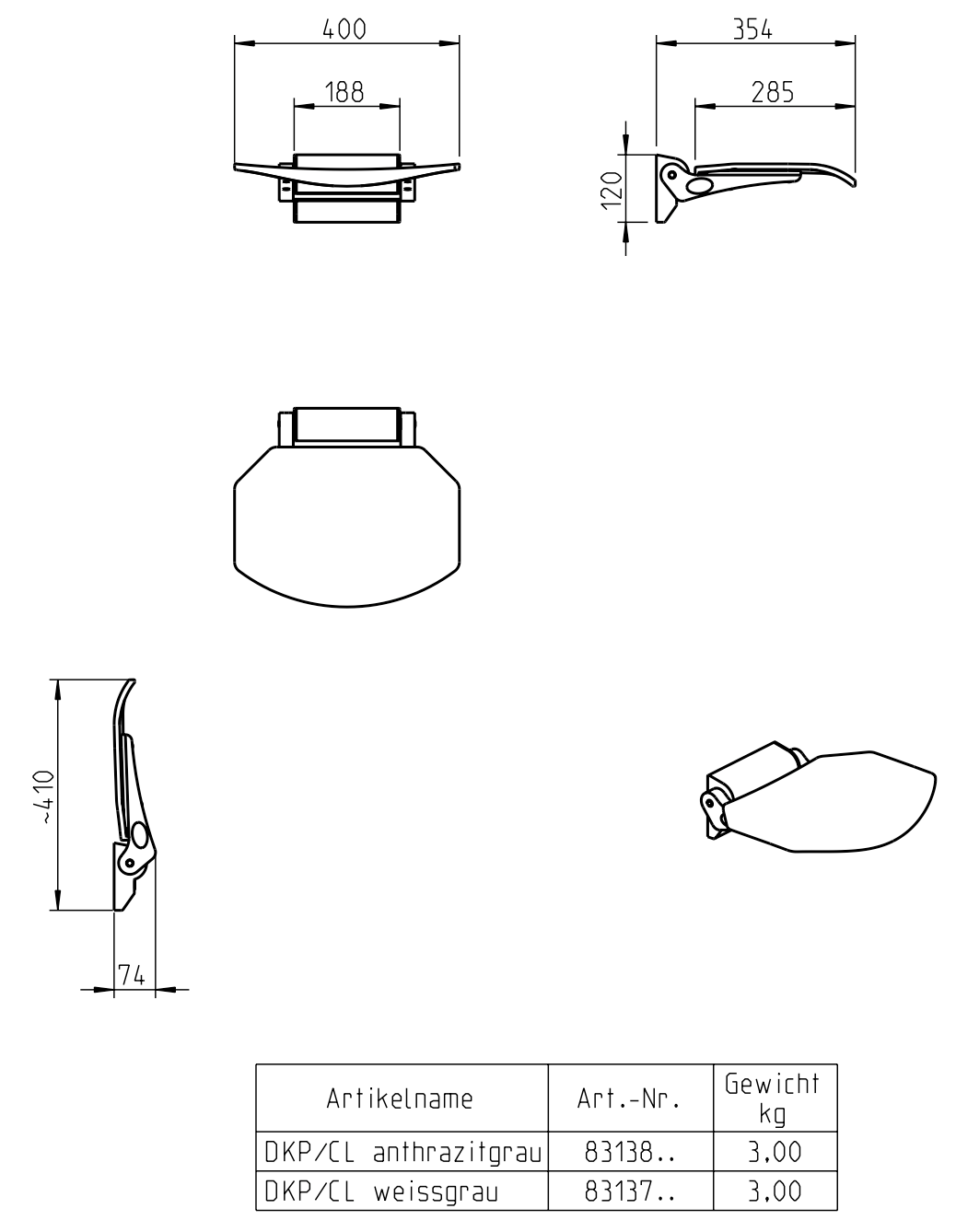 400

188

354

285

120

~410

74

| Artikelname | Art.-Nr. | Gewicht kg |
|---|---|---|
| DKP/CL anthrazitgrau | 83138.. | 3,00 |
| DKP/CL weissgrau | 83137.. | 3,00 |